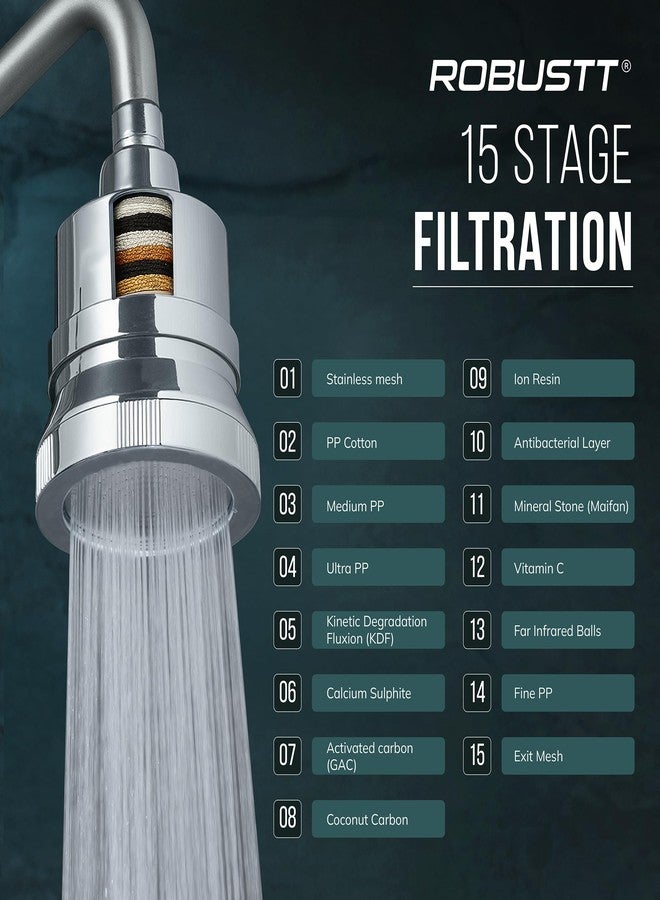 ROBUSTT®

15 STAGE

FILTRATION

01 Stainless mesh

02 PP Cotton

03 Medium PP

04 Ultra PP

05 Kinetic Degradation Fluxion (KDF)

06 Calcium Sulphite

07 Activated carbon (GAC)

08 Coconut Carbon

09 Ion Resin

10 Antibacterial Layer

11 Mineral Stone (Maifan)

12 Vitamin C

13 Far Infrared Balls

14 Fine PP

15 Exit Mesh